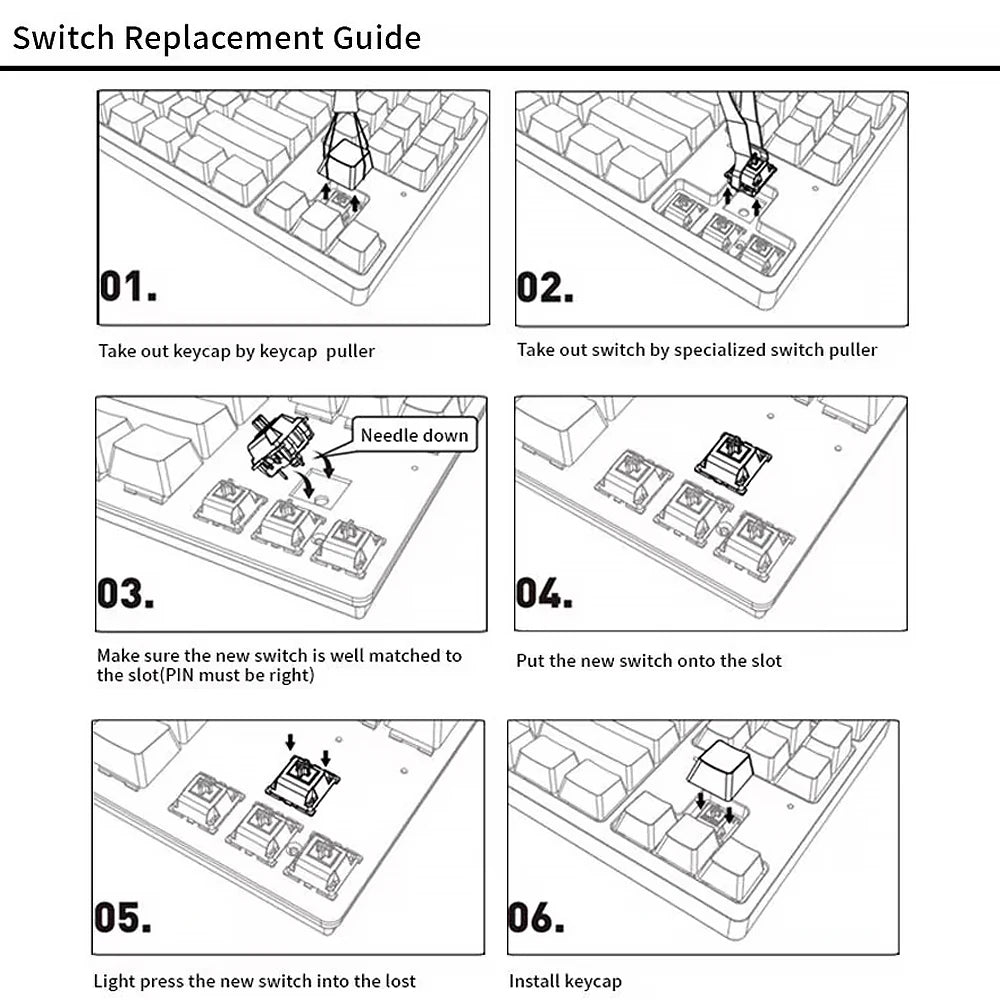 Switch Replacement Guide

01.

Take out keycap by keycap puller

02.

Take out switch by specialized switch puller

Needle down

03.

Make sure the new switch is well matched to the slot(PIN must be right)

04.

Put the new switch onto the slot

05.

Light press the new switch into the lost

06.

Install keycap